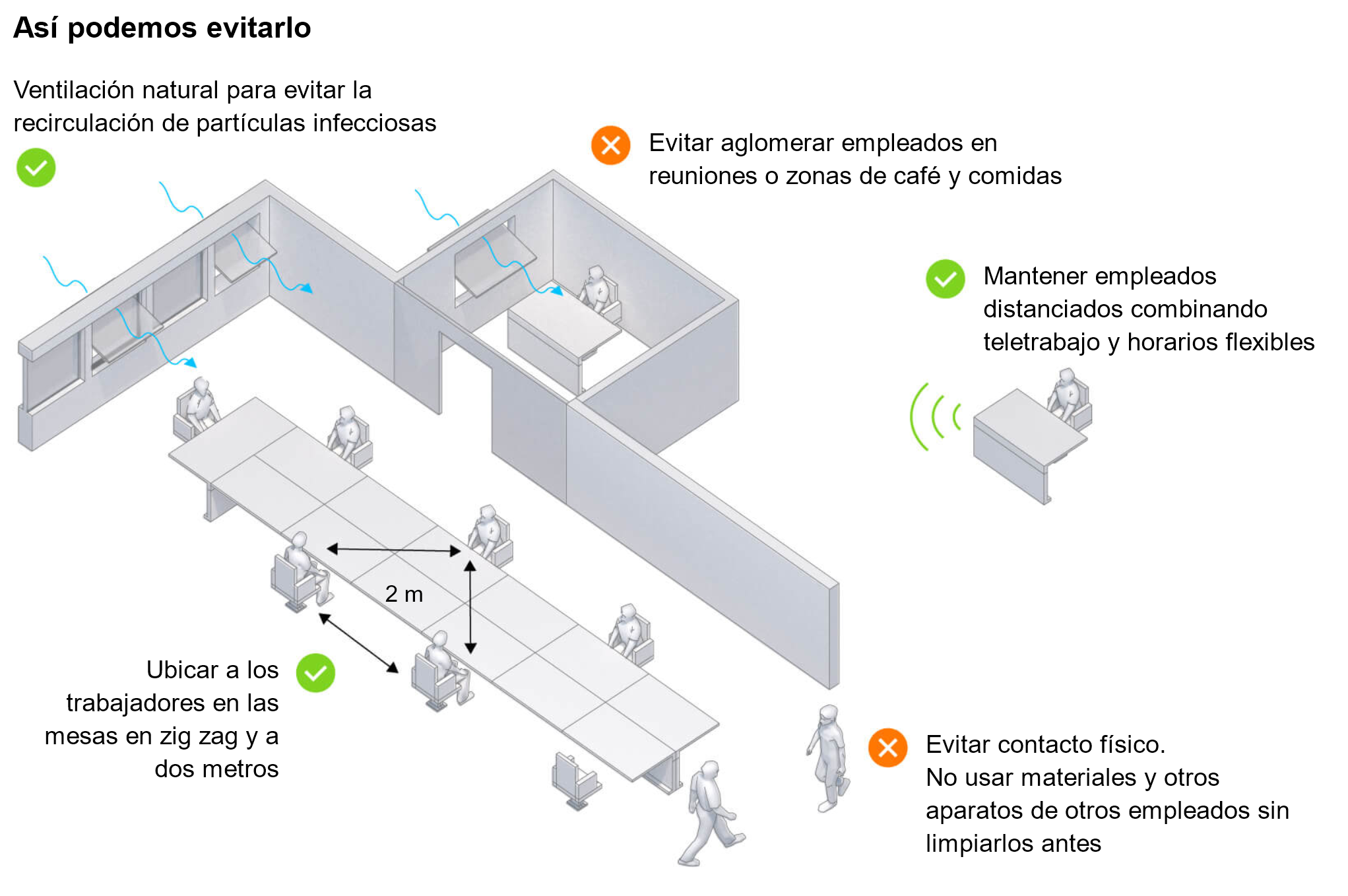 Así podemos evitarlo

Ventilación natural para evitar la recirculación de partículas infecciosas

Evitar aglomerar empleados en reuniones o zonas de café y comidas

Mantener empleados distanciados combinando teletrabajo y horarios flexibles

2 m

Ubicar a los trabajadores en las mesas en zig zag y a dos metros

Evitar contacto físico.
No usar materiales y otros aparatos de otros empleados sin limpiarlos antes